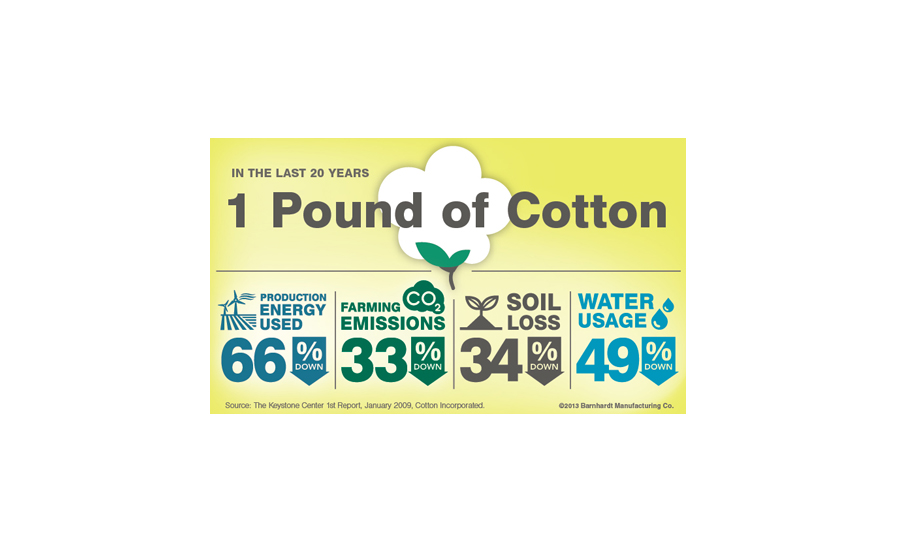 IN THE LAST 20 YEARS

1 Pound of Cotton

PRODUCTION ENERGY USED
66 % DOWN

FARMING $CO_2$ EMISSIONS
33 % DOWN

SOIL LOSS
34 % DOWN

WATER USAGE
49 % DOWN

Source: The Keystone Center 1st Report, January 2009, Cotton Incorporated.

©2013 Barnhardt Manufacturing Co.